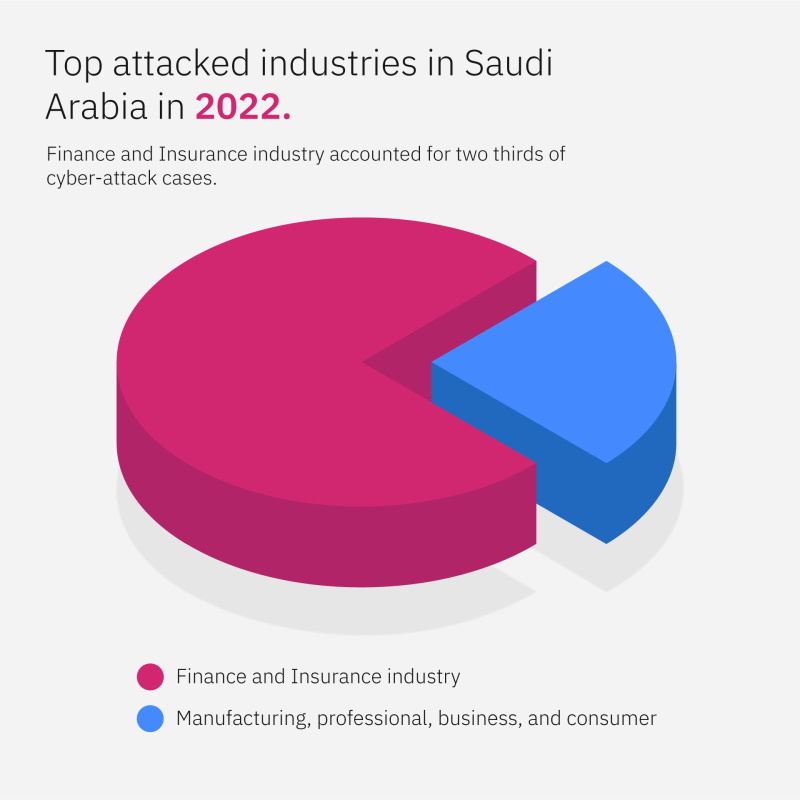 Top attacked industries in Saudi Arabia in 2022.

Finance and Insurance industry accounted for two thirds of cyber-attack cases.

Finance and Insurance industry

Manufacturing, professional, business, and consumer