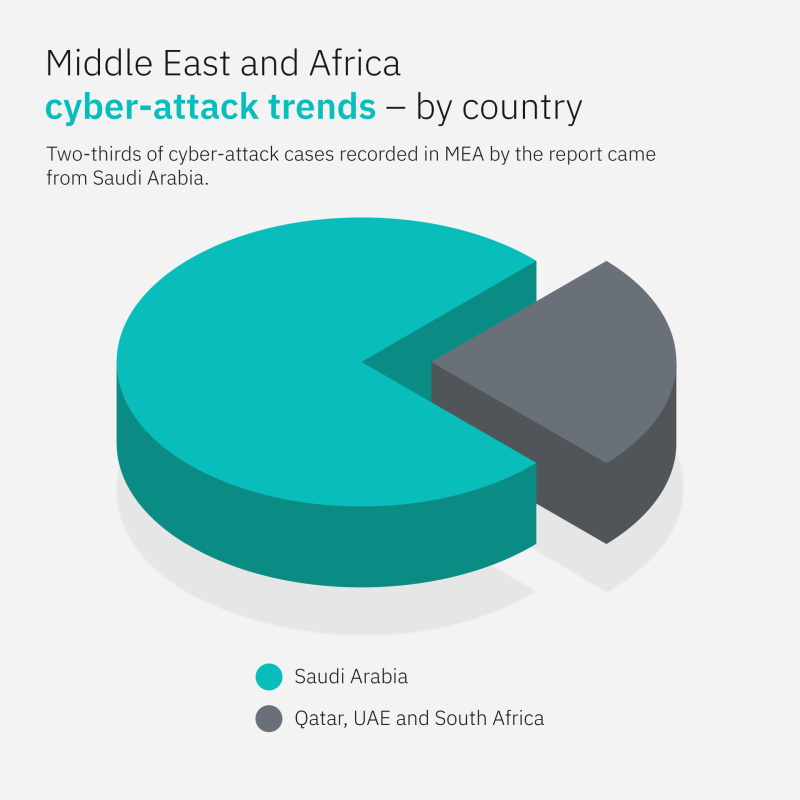 Middle East and Africa
cyber-attack trends – by country

Two-thirds of cyber-attack cases recorded in MEA by the report came from Saudi Arabia.

Saudi Arabia
Qatar, UAE and South Africa